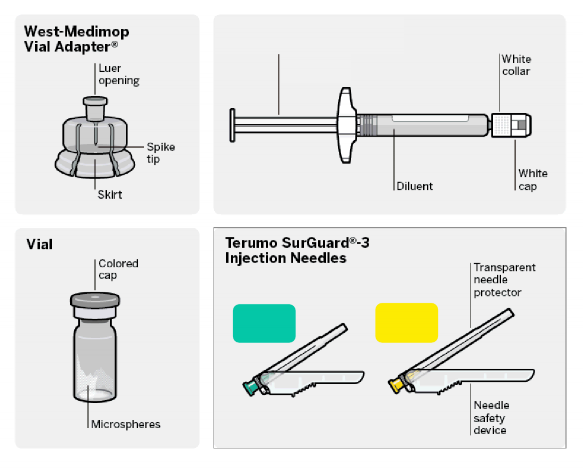 West-Medimop Vial Adapter®

Luer opening

Spike tip

Skirt

White collar

Diluent

White cap

Vial

Colored cap

Microspheres

Terumo SurGuard®-3 Injection Needles

Transparent needle protector

Needle safety device