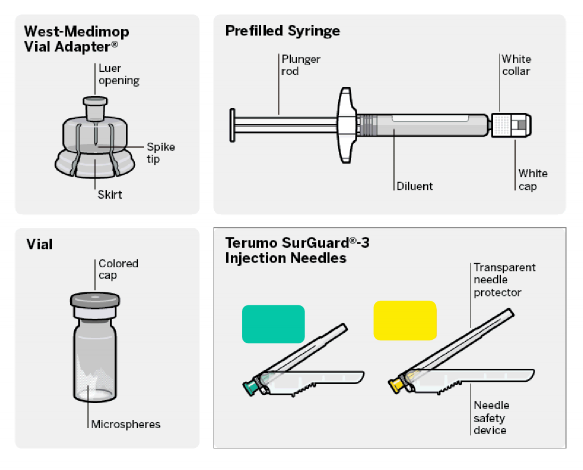 West-Medimop Vial Adapter®

Luer opening

Spike tip

Skirt

Prefilled Syringe

Plunger rod

White collar

Diluent

White cap

Vial

Colored cap

Microspheres

Terumo SurGuard®-3 Injection Needles

Transparent needle protector

Needle safety device