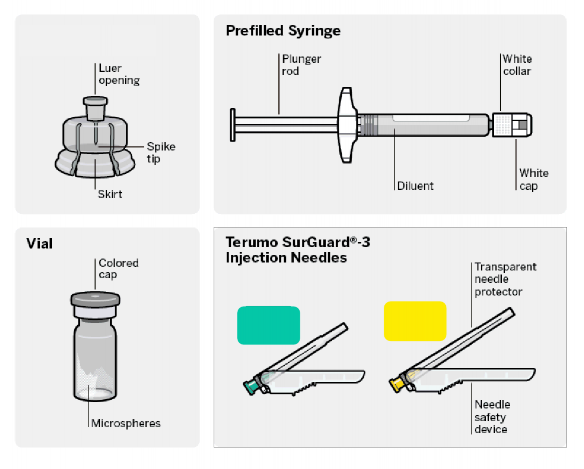 Luer opening

Spike tip

Skirt

Prefilled Syringe

Plunger rod

White collar

Diluent

White cap

Vial

Colored cap

Microspheres

Terumo SurGuard®-3 Injection Needles

Transparent needle protector

Needle safety device