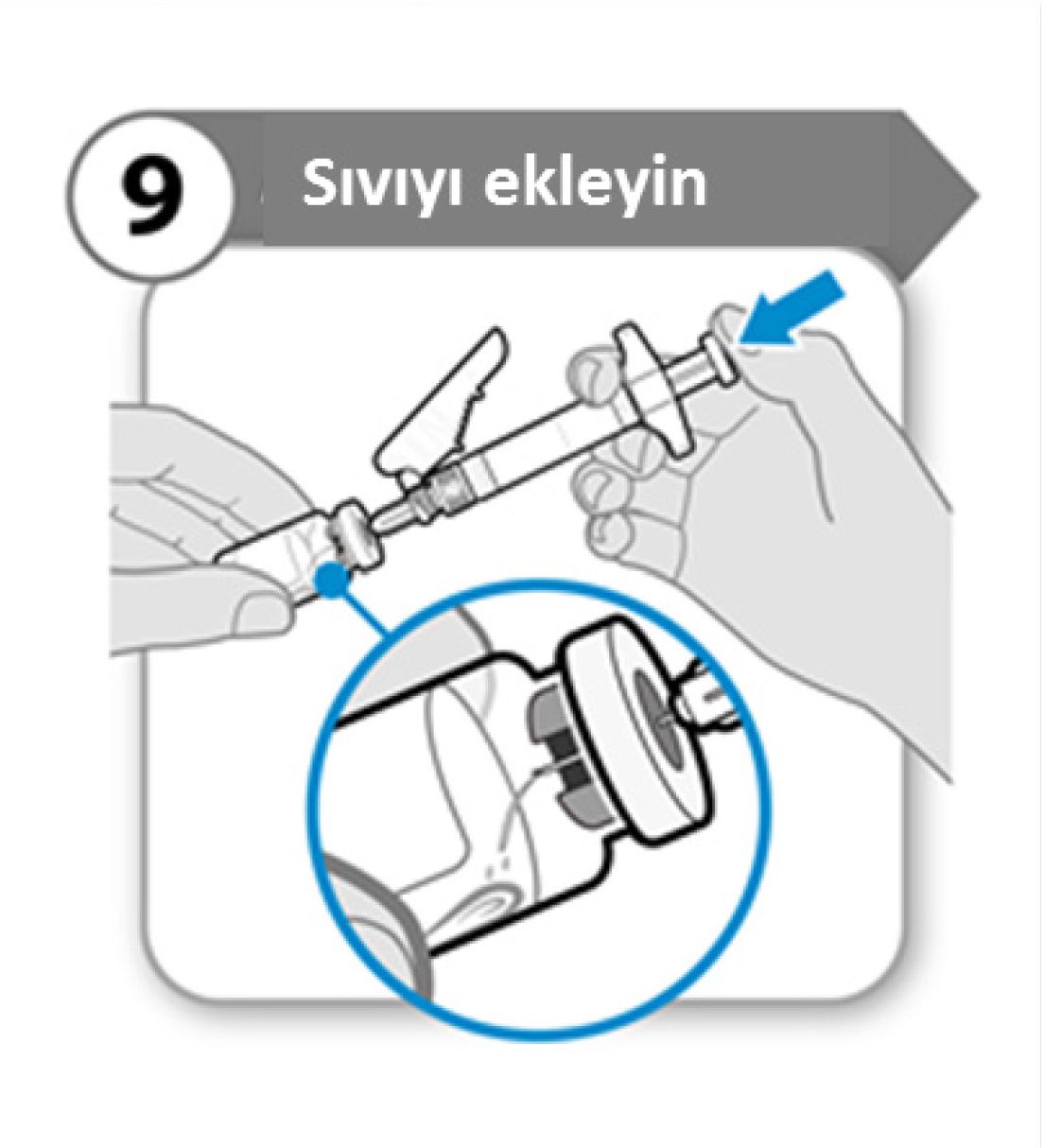 9 Sıvıyı ekleyin