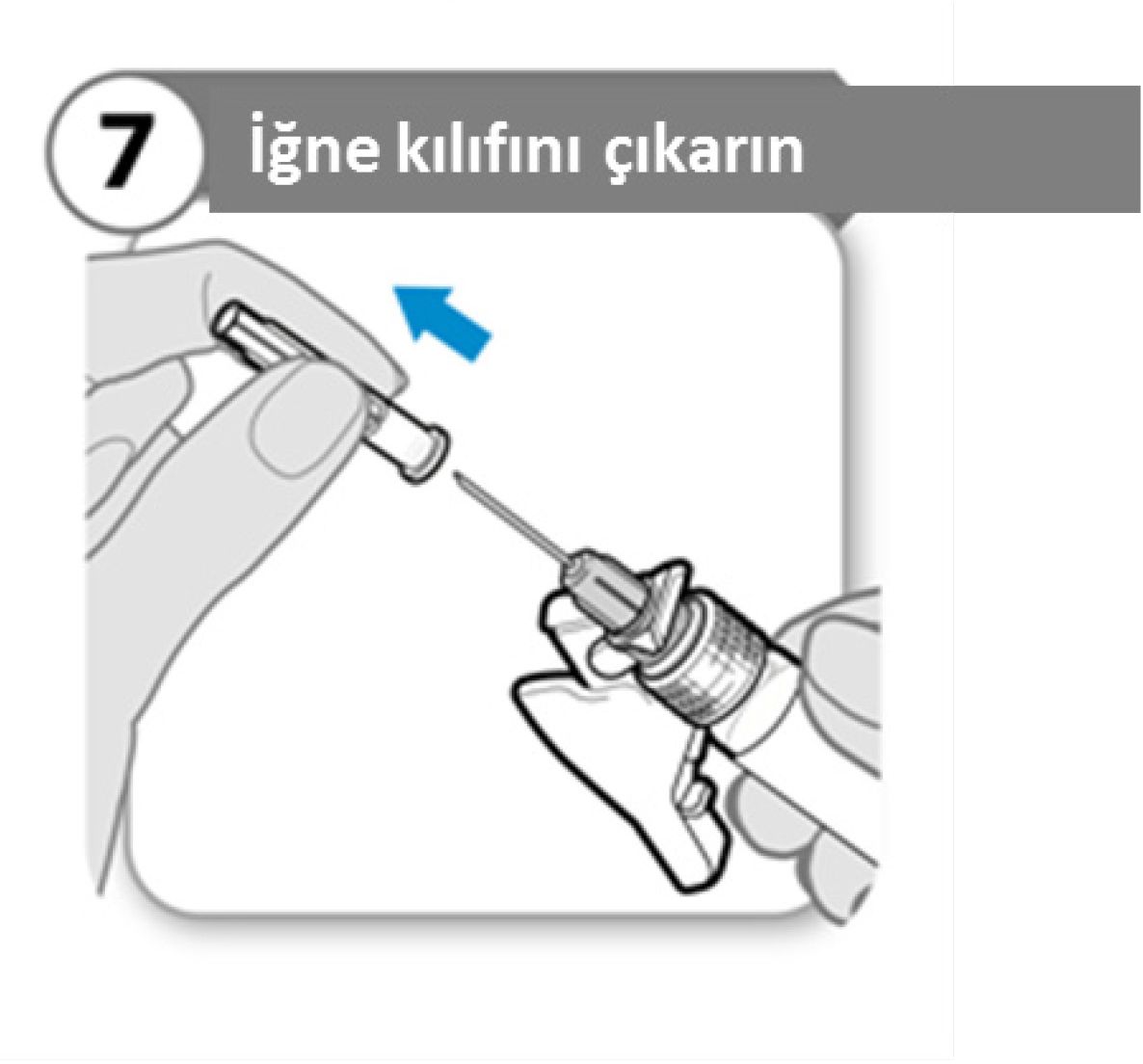 7 İğne kılıfını çıkarın