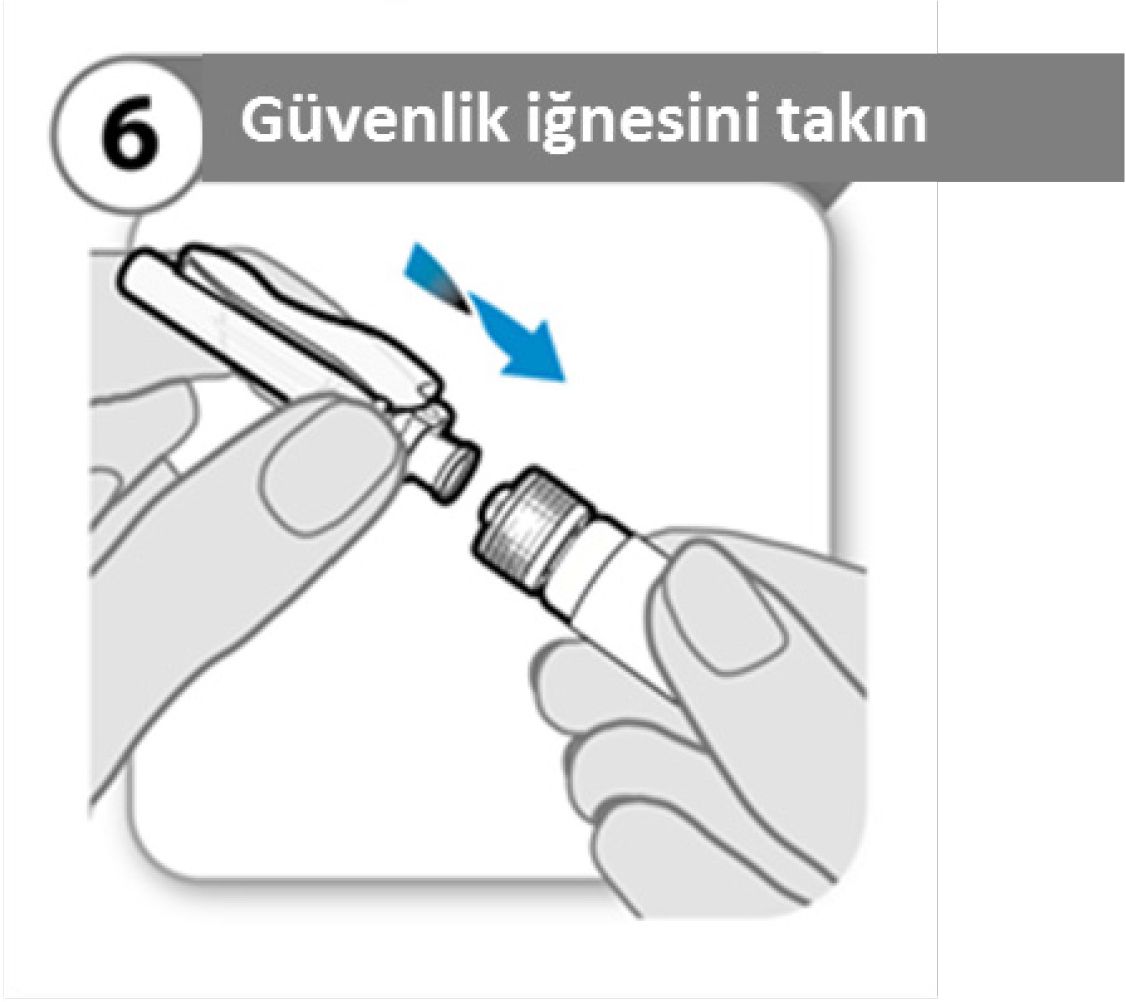 6 Güvenlik iğnesini takın