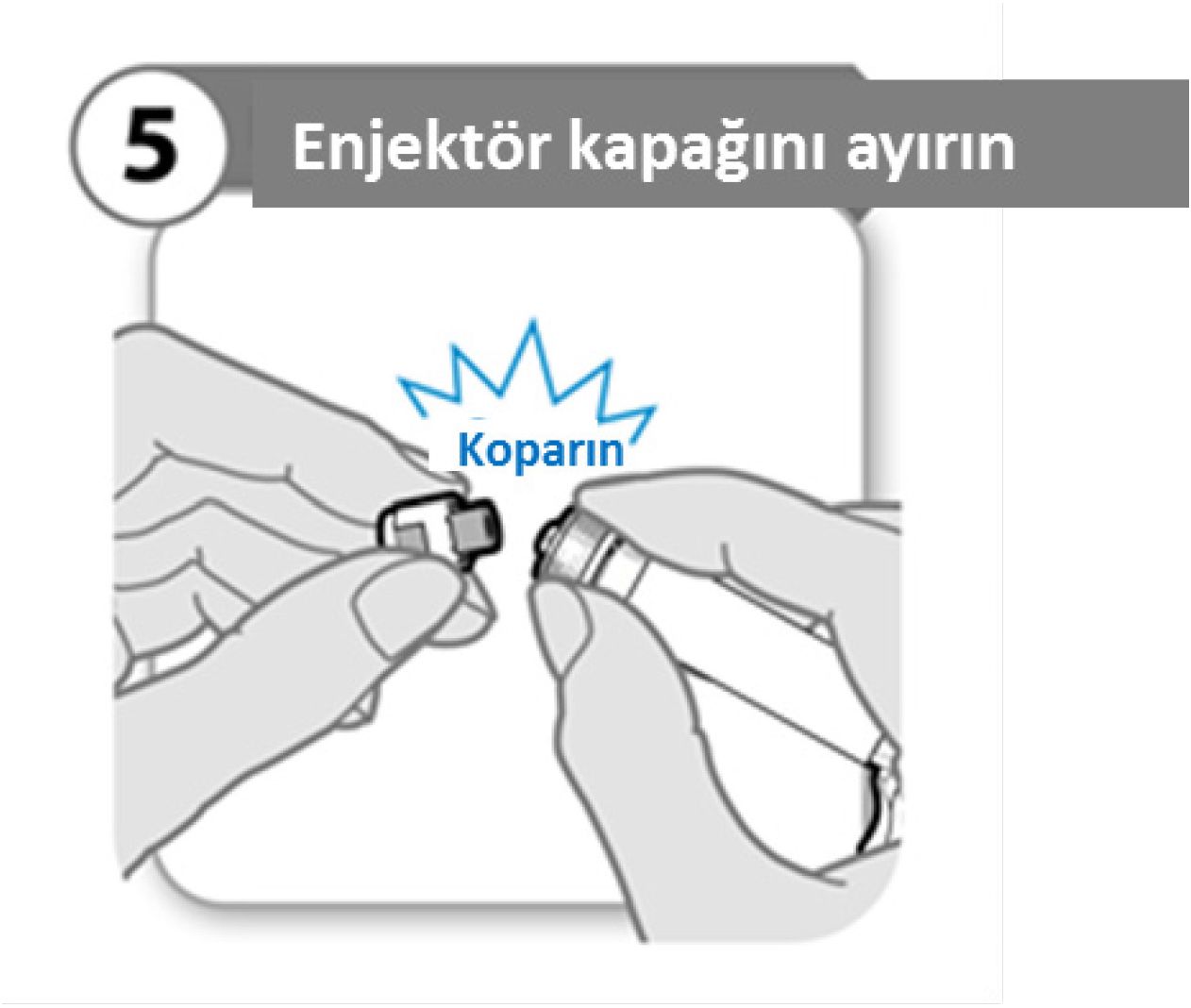 5 Enjektör kapağını ayırın

Koparın