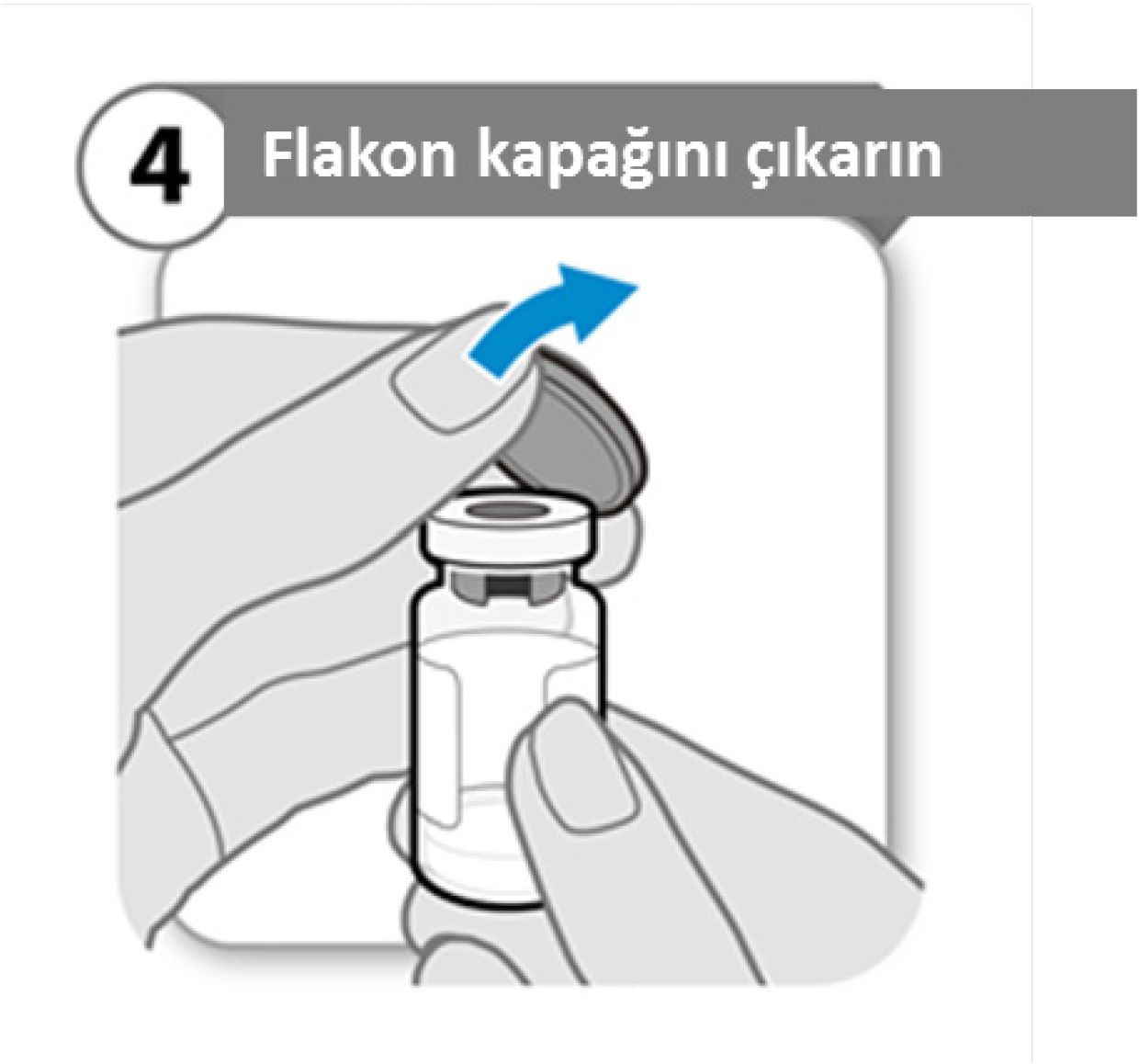 4 Flakon kapağını çıkarın