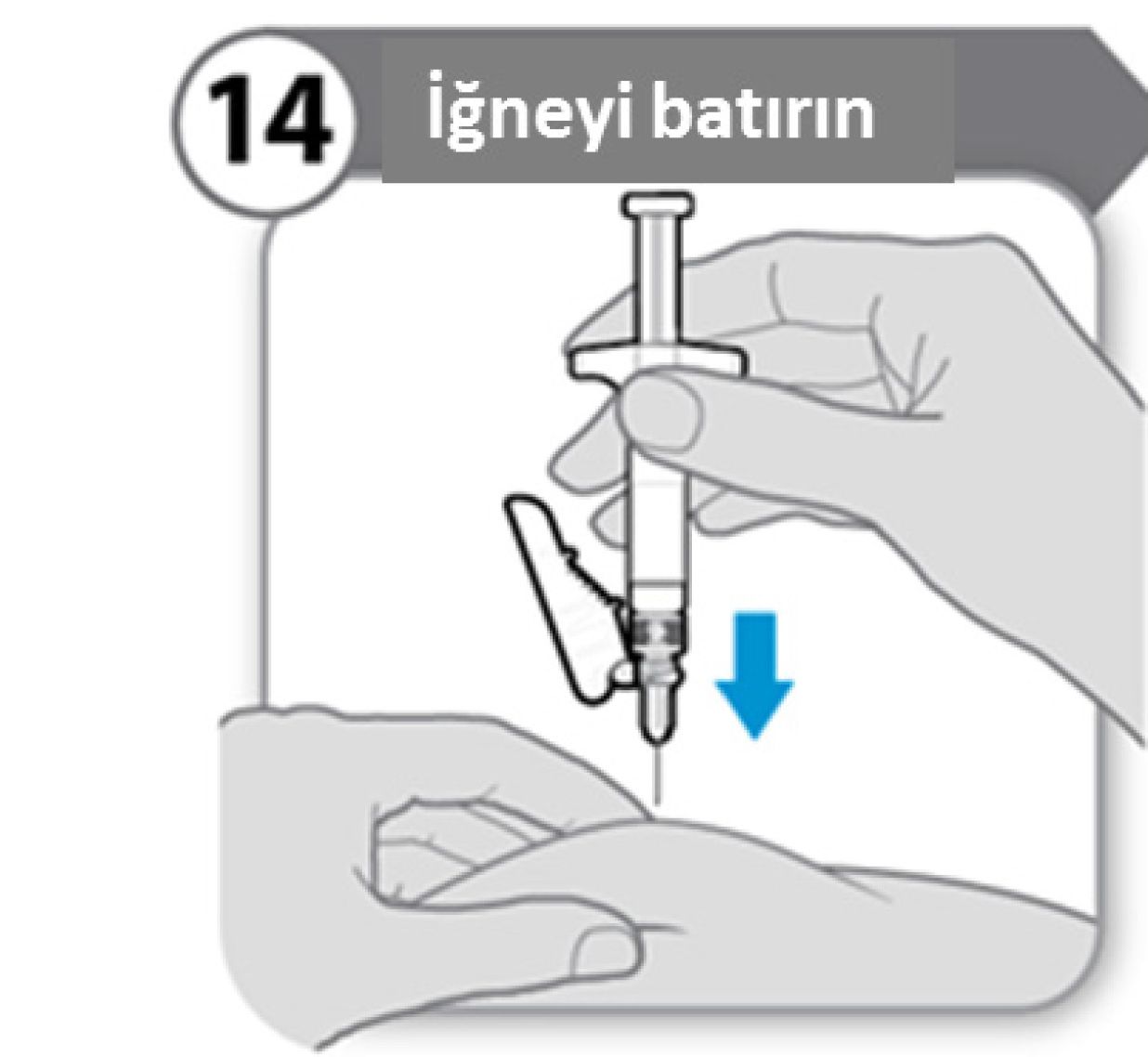 14 İğneyi batırın