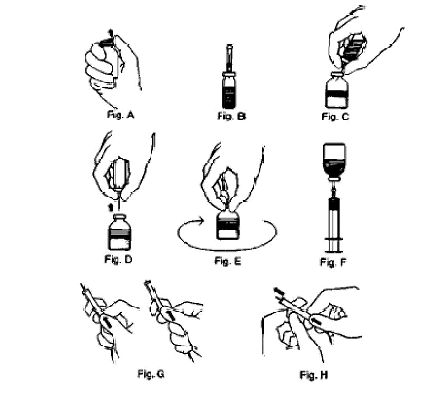 Fig. A

Fig. B

Fig. C

Fig. D

Fig. E

Fig. F

Fig. G

Fig. H