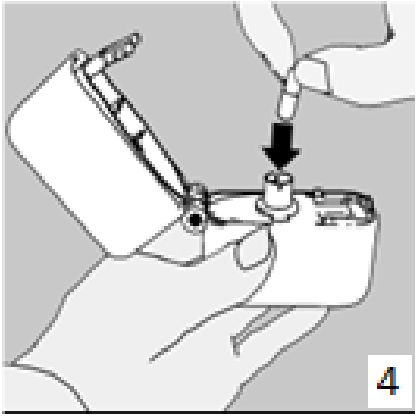 4