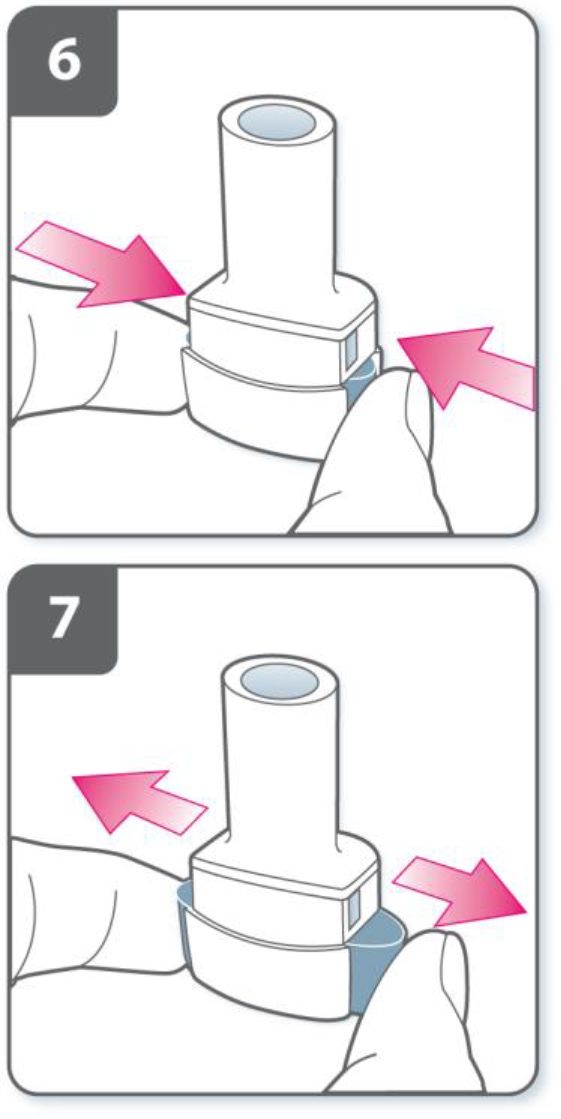 6

7