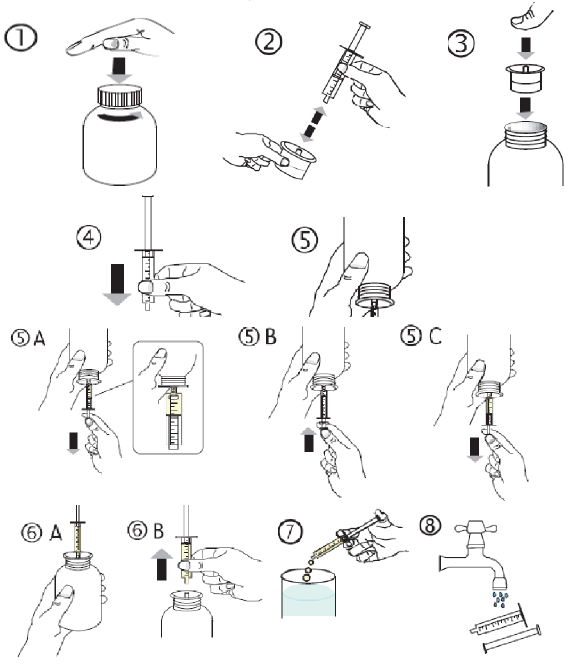 ①

②

③

④

⑤

⑤ A

⑤ B

⑤ C

⑥ A

⑥ B

⑦

⑧