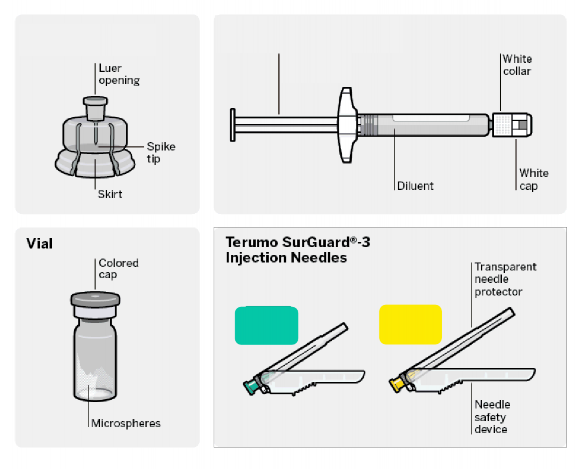 Luer opening

Spike tip

Skirt

White collar

Diluent

White cap

Vial

Colored cap

Microspheres

Terumo SurGuard®-3 Injection Needles

Transparent needle protector

Needle safety device